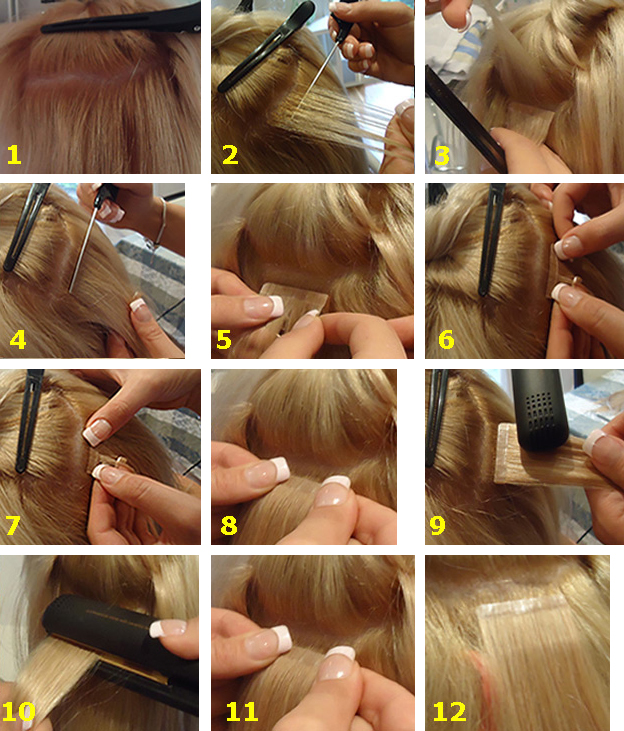 1
2
3
4
5
6
7
8
9
10
11
12